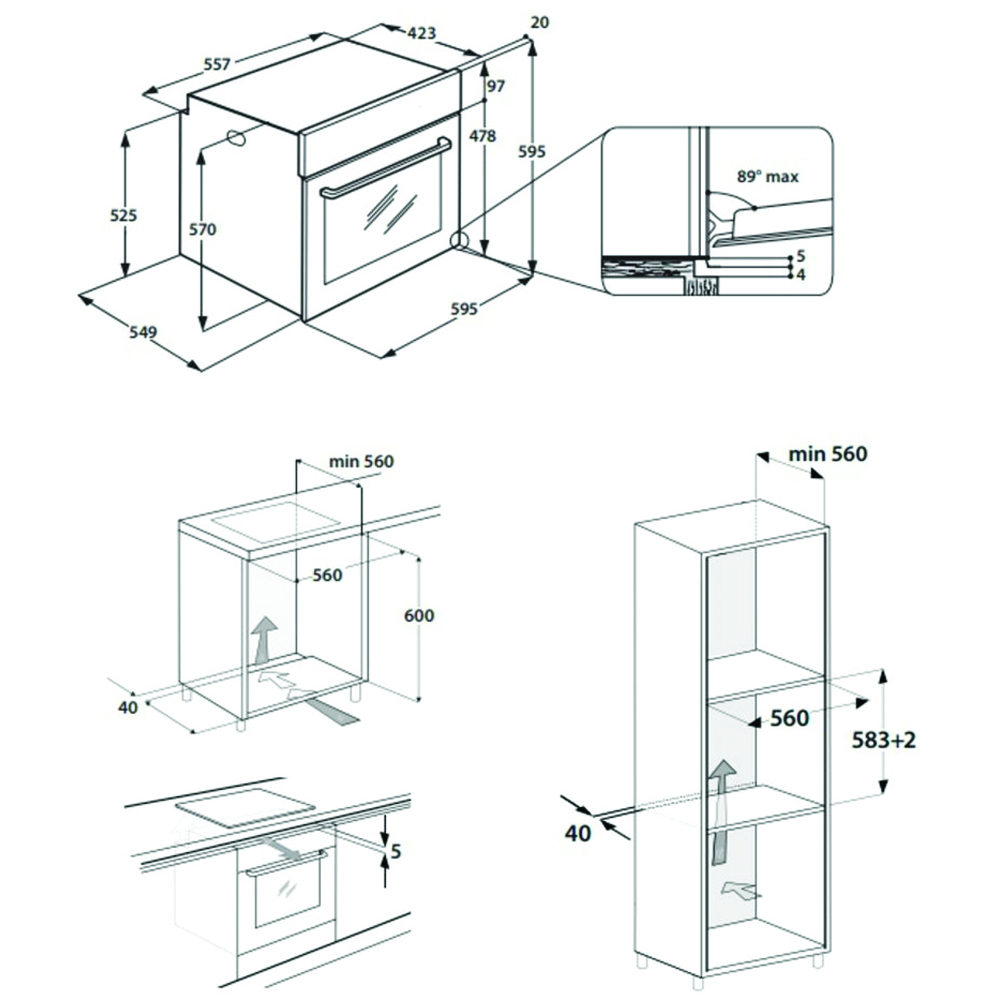 557
423
20
97
478
595
525
570
549
595
89° max
5
4

min 560
560
600
40
5

min 560
560
583+2
40